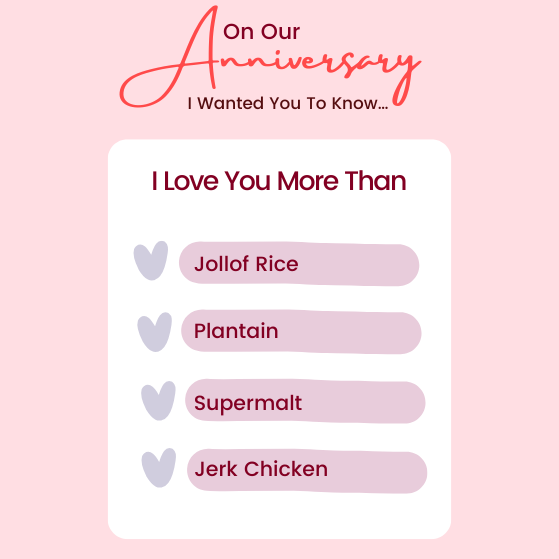 On Our
Anniversary
I Wanted You To Know...

I Love You More Than

Jollof Rice

Plantain

Supermalt

Jerk Chicken